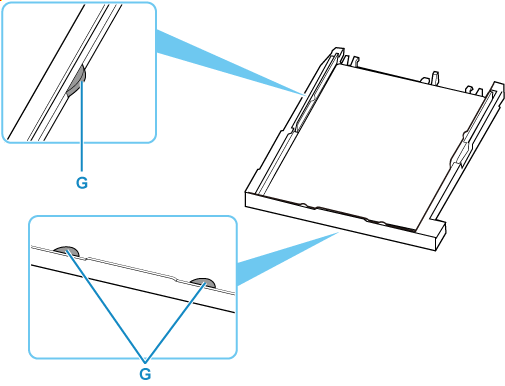 G

G